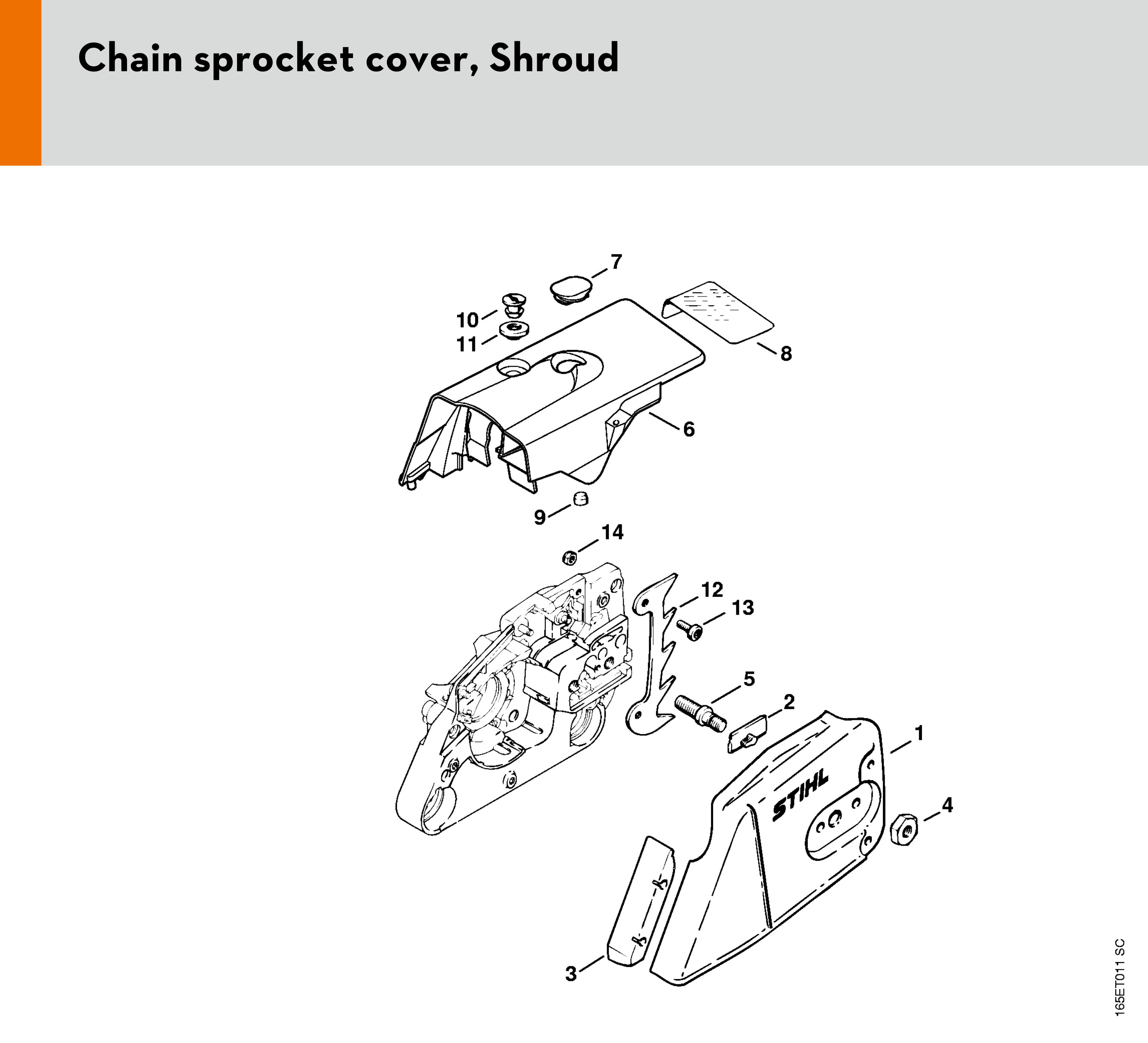 Chain sprocket cover, Shroud

7
10
11
8
6
9
14
12
13
5
2
1
STIHL
4
3

165ET011 SC